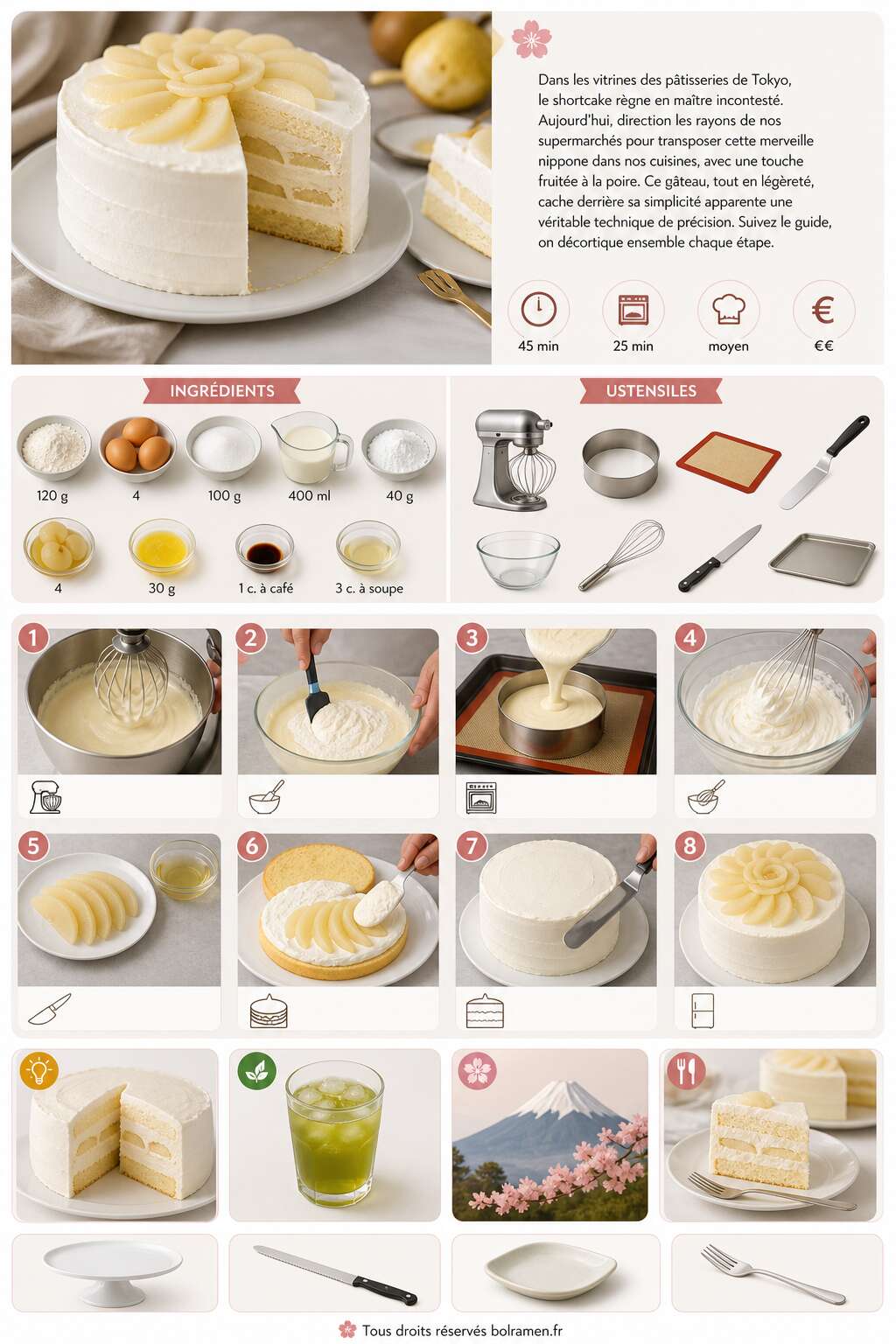 Dans les vitrines des pâtisseries de Tokyo, le shortcake règne en maître incontesté. Aujourd'hui, direction les rayons de nos supermarchés pour transposer cette merveille nippone dans nos cuisines, avec une touche fruitée à la poire. Ce gâteau, tout en légèreté, cache derrière sa simplicité apparente une véritable technique de précision. Suivez le guide, on décortique ensemble chaque étape.

45 min
25 min
moyen
€€

INGRÉDIENTS

120 g
4
100 g
400 ml
40 g
4
30 g
1 c. à café
3 c. à soupe

USTENSILES

1
2
3
4
5
6
7
8

Tous droits réservés bolramen.fr