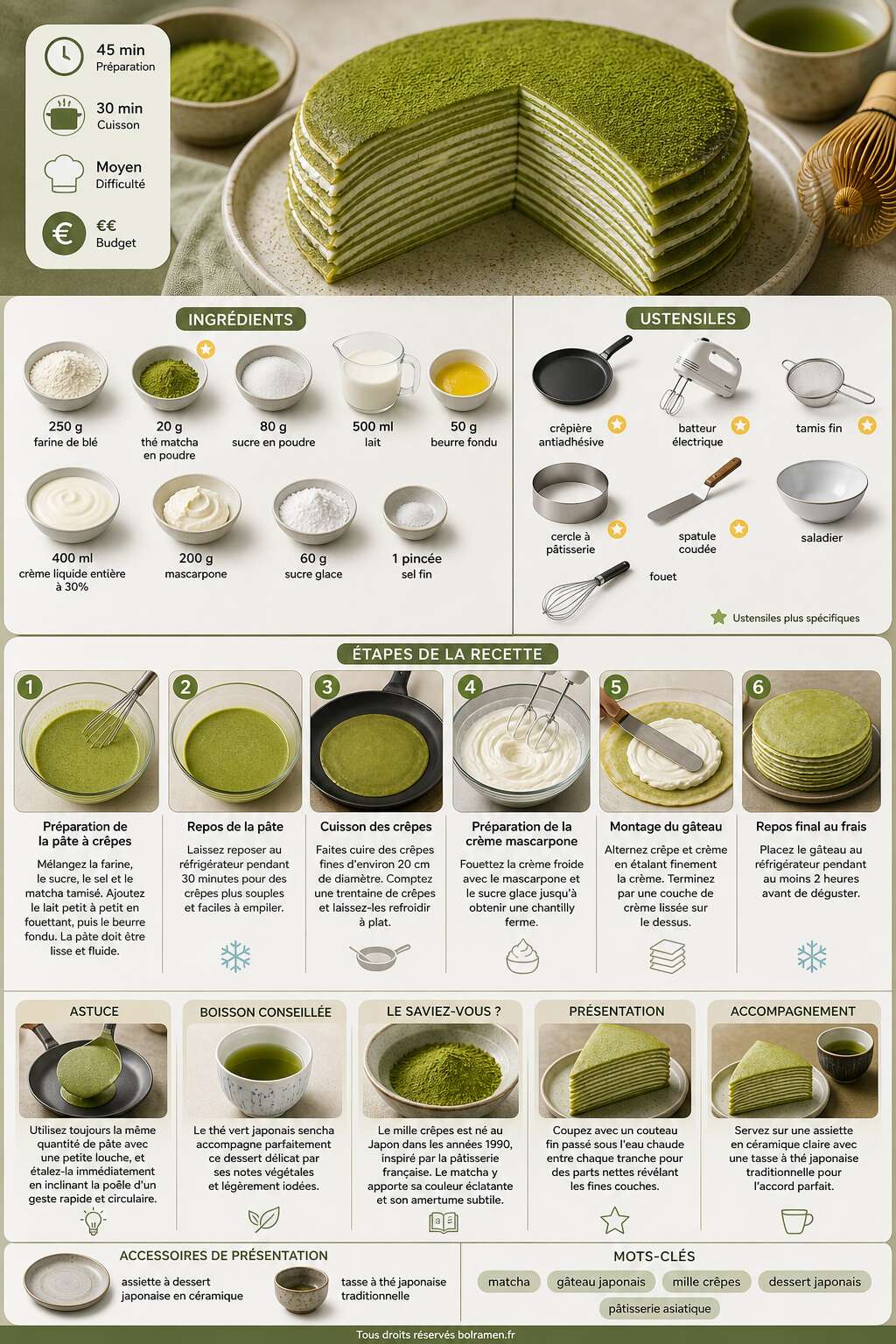 45 min
Préparation

30 min
Cuisson

Moyen
Difficulté

€€
Budget

INGRÉDIENTS

250 g
farine de blé

20 g
thé matcha en poudre

80 g
sucre en poudre

500 ml
lait

50 g
beurre fondu

400 ml
crème liquide entière à 30%

200 g
mascarpone

60 g
sucre glace

1 pincée
sel fin

USTENSILES

crêpière antiadhésive

batteur électrique

tamis fin

cercle à pâtisserie

spatule coudée

saladier

fouet

Ustensiles plus spécifiques

ÉTAPES DE LA RECETTE

1
Préparation de la pâte à crêpes
Mélangez la farine, le sucre, le sel et le matcha tamisé. Ajoutez le lait petit à petit en fouettant, puis le beurre fondu. La pâte doit être lisse et fluide.

2
Repos de la pâte
Laissez reposer au réfrigérateur pendant 30 minutes pour des crêpes plus souples et faciles à empiler.

3
Cuisson des crêpes
Faites cuire des crêpes fines d'environ 20 cm de diamètre. Comptez une trentaine de crêpes et laissez-les refroidir à plat.

4
Préparation de la crème mascarpone
Fouettez la crème froide avec le mascarpone et le sucre glace jusqu'à obtenir une chantilly ferme.

5
Montage du gâteau
Alternez crêpe et crème en étalant finement la crème. Terminez par une couche de crème lissée sur le dessus.

6
Repos final au frais
Placez le gâteau au réfrigérateur pendant au moins 2 heures avant de déguster.

ASTUCE
Utilisez toujours la même quantité de pâte avec une petite louche, et étalez-la immédiatement en inclinant la poêle d'un geste rapide et circulaire.

BOISSON CONSEILLÉE
Le thé vert japonais sencha accompagne parfaitement ce dessert délicat par ses notes végétales et légèrement iodées.

LE SAVIEZ-VOUS ?
Le mille crêpes est né au Japon dans les années 1990, inspiré par la pâtisserie française. Le matcha y apporte sa couleur éclatante et son amertume subtile.

PRÉSENTATION
Coupez avec un couteau fin passé sous l'eau chaude entre chaque tranche pour des parts nettes révélant les fines couches.

ACCOMPAGNEMENT
Servez sur une assiette en céramique claire avec une tasse à thé japonaise traditionnelle pour l'accord parfait.

ACCESSOIRES DE PRÉSENTATION
assiette à dessert japonaise en céramique
tasse à thé japonaise traditionnelle

MOTS-CLÉS
matcha
gâteau japonais
mille crêpes
dessert japonais
pâtisserie asiatique

Tous droits réservés bolramen.fr